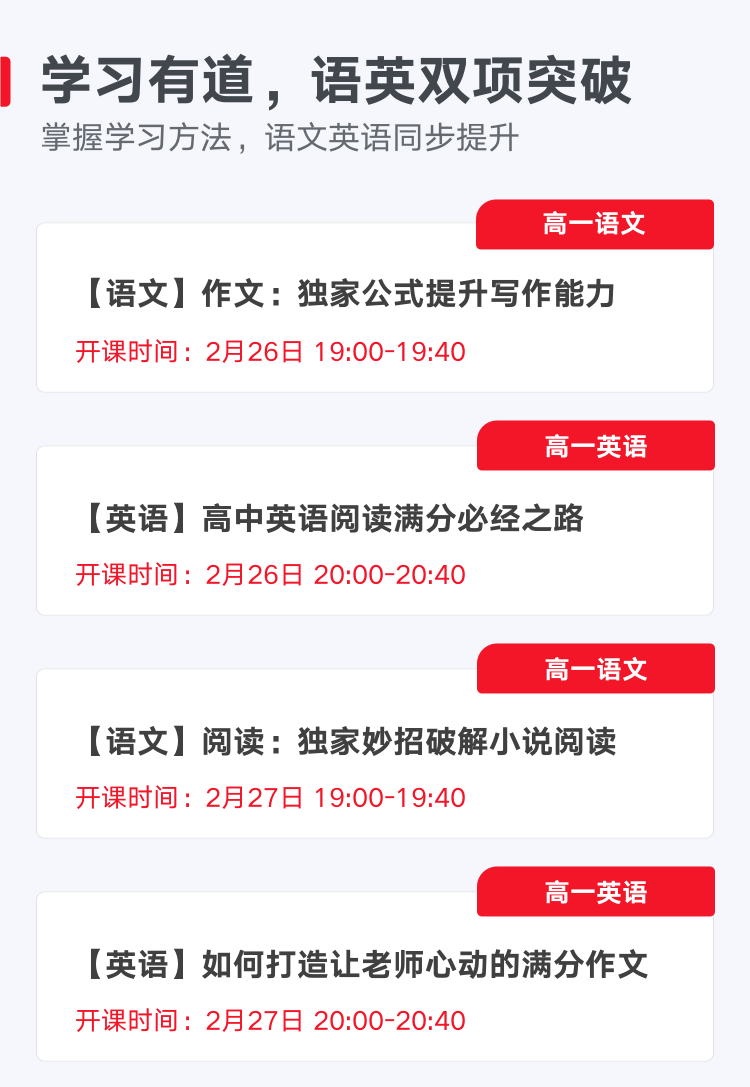 学习有道，语英双项突破

掌握学习方法，语文英语同步提升

高一语文

【语文】作文：独家公式提升写作能力

开课时间：2月26日 19:00-19:40

高一英语

【英语】高中英语阅读满分必经之路

开课时间：2月26日 20:00-20:40

高一语文

【语文】阅读：独家妙招破解小说阅读

开课时间：2月27日 19:00-19:40

高一英语

【英语】如何打造让老师心动的满分作文

开课时间：2月27日 20:00-20:40