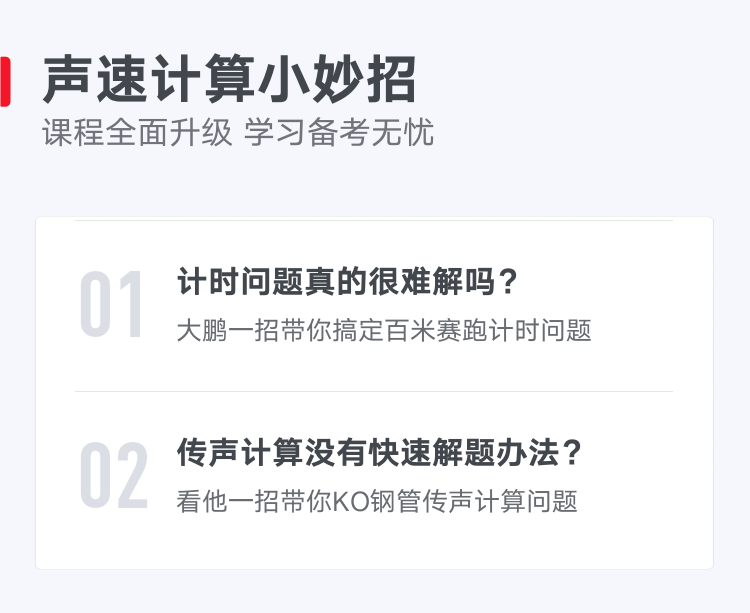 声速计算小妙招
课程全面升级 学习备考无忧

01
计时问题真的很难解吗？
大鹏一招带你搞定百米赛跑计时问题

02
传声计算没有快速解题办法？
看他一招带你KO钢管传声计算问题