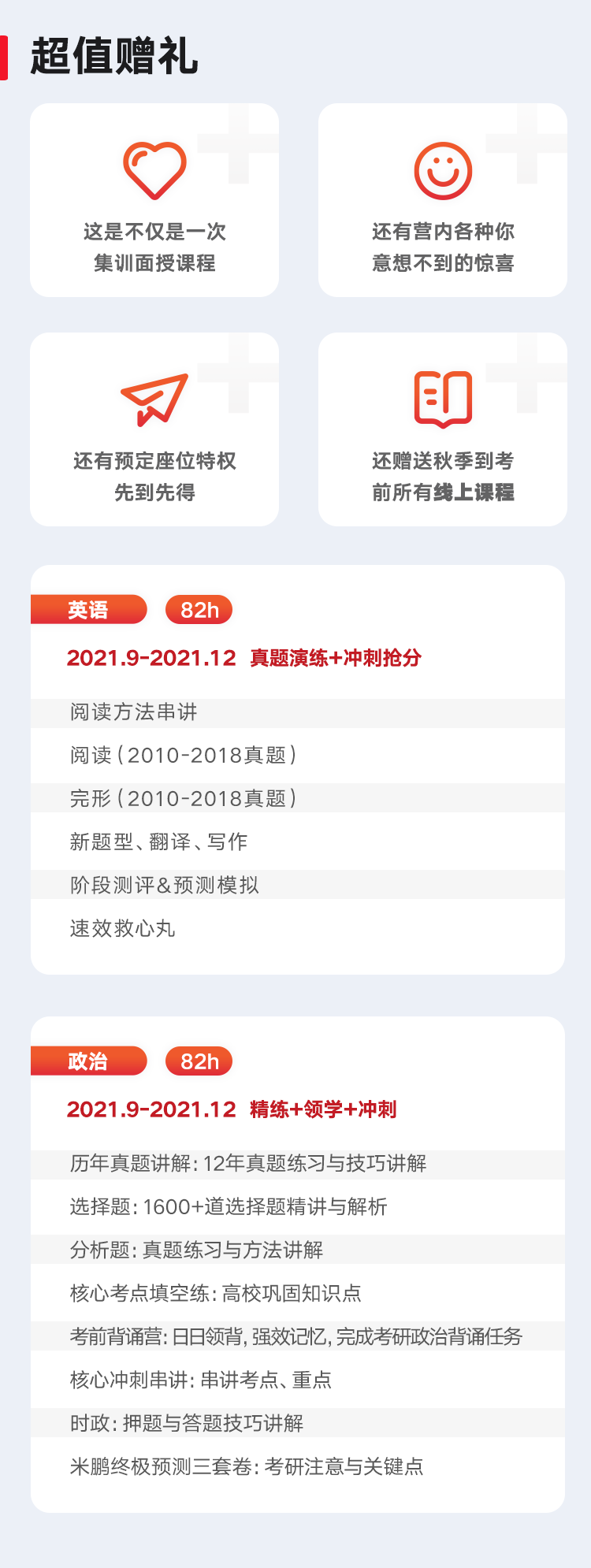 超值赠礼

这是不仅是一次
集训面授课程

还有营内各种你
意想不到的惊喜

还有预定座位特权
先到先得

还赠送秋季到考
前所有线上课程

英语 82h

2021.9-2021.12 真题演练+冲刺抢分

阅读方法串讲

阅读(2010-2018真题)

完形(2010-2018真题)

新题型、翻译、写作

阶段测评&预测模拟

速效救心丸

政治 82h

2021.9-2021.12 精练+领学+冲刺

历年真题讲解:12年真题练习与技巧讲解

选择题:1600+道选择题精讲与解析

分析题:真题练习与方法讲解

核心考点填空练:高校巩固知识点

考前背诵营:日日领背,强效记忆,完成考研政治背诵任务

核心冲刺串讲:串讲考点、重点

时政:押题与答题技巧讲解

米鹏终极预测三套卷:考研注意与关键点