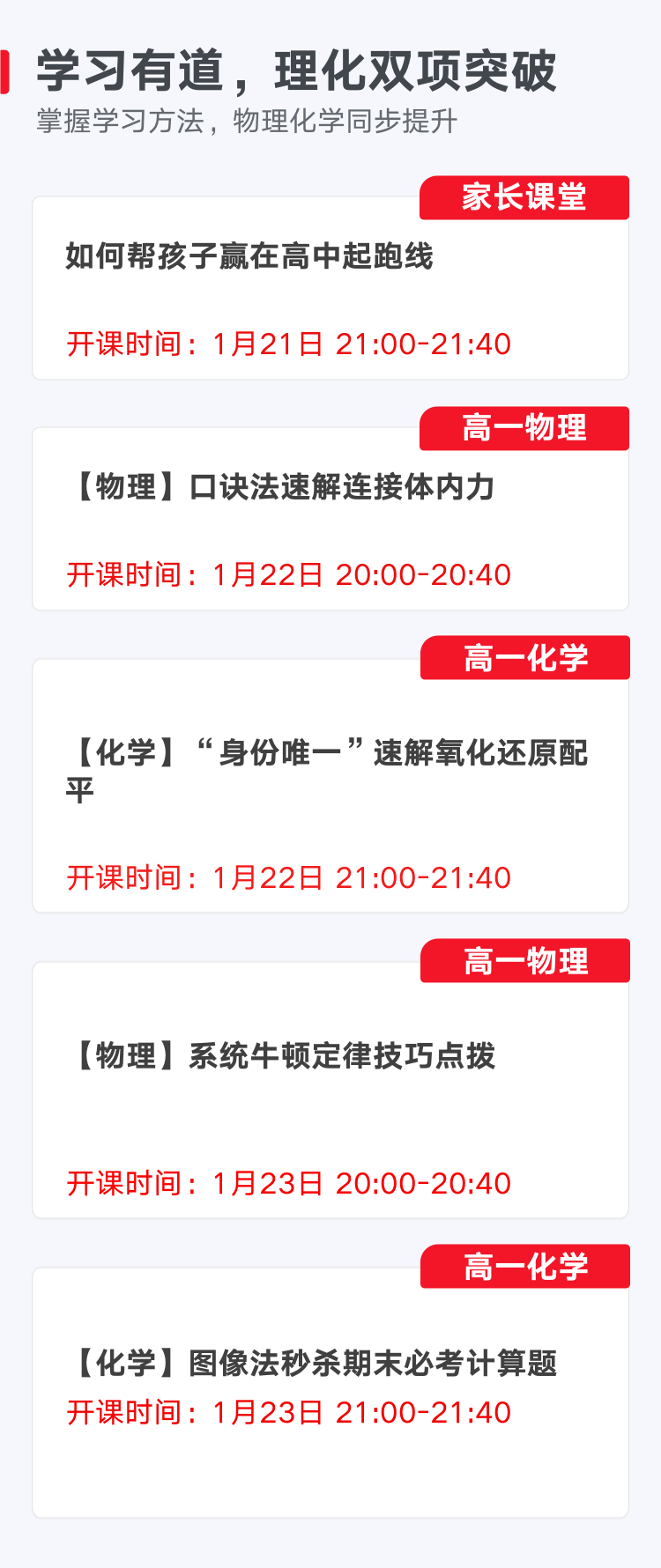 学习有道，理化双项突破

掌握学习方法，物理化学同步提升

家长课堂

如何帮孩子赢在高中起跑线

开课时间：1月21日 21:00-21:40

高一物理

【物理】口诀法速解连接体内力

开课时间：1月22日 20:00-20:40

高一化学

【化学】“身份唯一”速解氧化还原配平

开课时间：1月22日 21:00-21:40

高一物理

【物理】系统牛顿定律技巧点拨

开课时间：1月23日 20:00-20:40

高一化学

【化学】图像法秒杀期末必考计算题

开课时间：1月23日 21:00-21:40