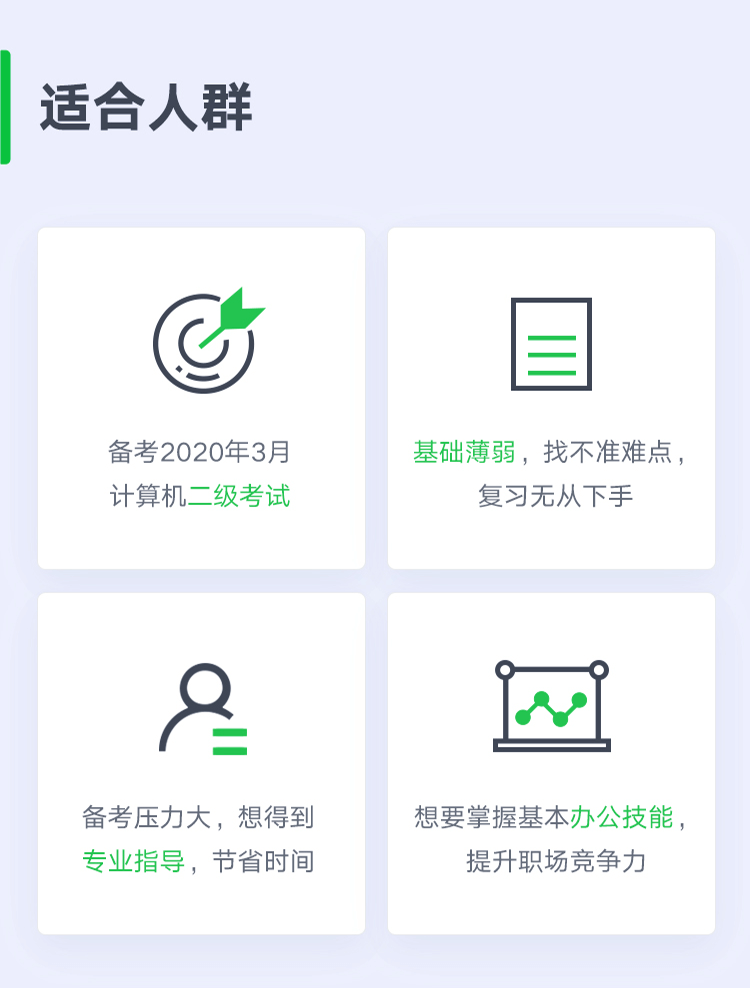 适合人群

备考2020年3月
计算机二级考试

基础薄弱，找不准难点，
复习无从下手

备考压力大，想得到
专业指导，节省时间

想要掌握基本办公技能，
提升职场竞争力