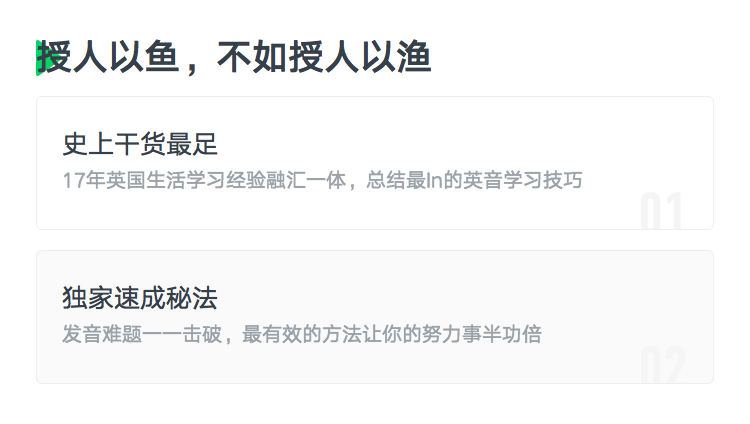 授人以鱼，不如授人以渔

史上干货最足

17年英国生活学习经验融汇一体，总结最In的英音学习技巧

01

独家速成秘法

发音难题一一击破，最有效的方法让你的努力事半功倍

02