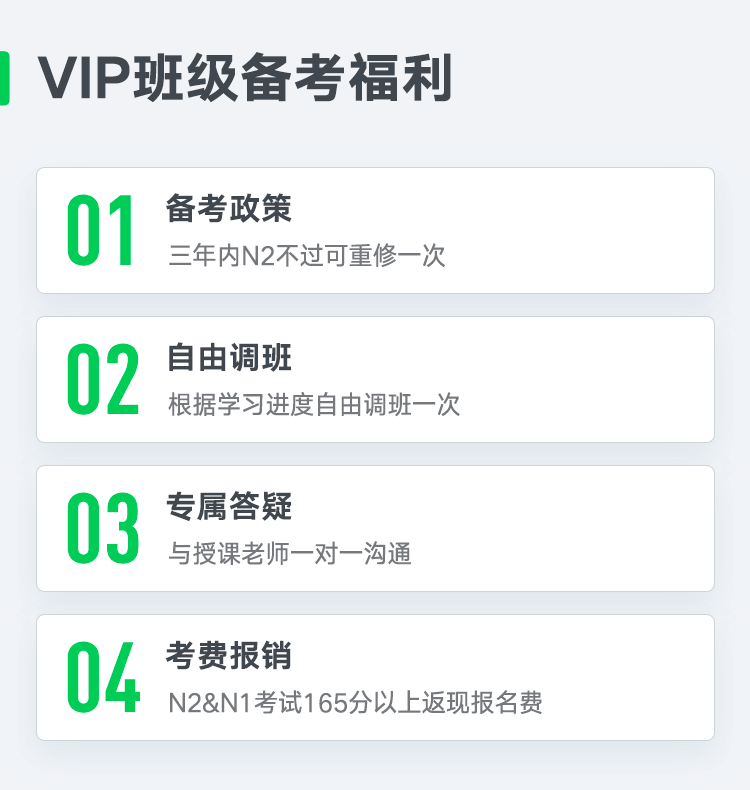 VIP班级备考福利

01
备考政策
三年内N2不过可重修一次

02
自由调班
根据学习进度自由调班一次

03
专属答疑
与授课老师一对一沟通

04
考费报销
N2&N1考试165分以上返现报名费