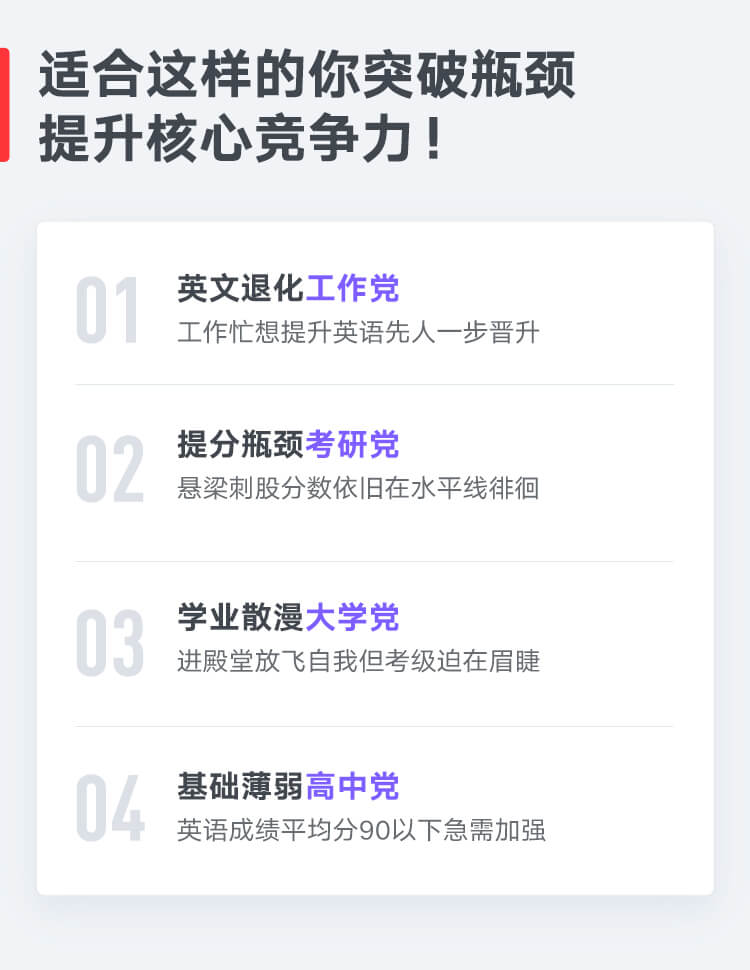 适合这样的你突破瓶颈
提升核心竞争力！

01

英文退化工作党

工作忙想提升英语先人一步晋升

02

提分瓶颈考研党

悬梁刺股分数依旧在水平线徘徊

03

学业散漫大学党

进殿堂放飞自我但考级迫在眉睫

04

基础薄弱高中党

英语成绩平均分90以下急需加强