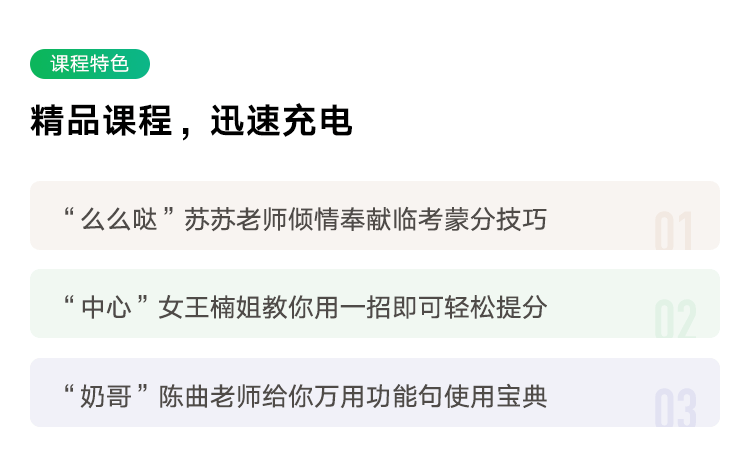 课程特色

精品课程，迅速充电

“么么哒”苏苏老师倾情奉献临考蒙分技巧 01

“中心”女王楠姐教你用一招即可轻松提分 02

“奶哥”陈曲老师给你万用功能句使用宝典 03