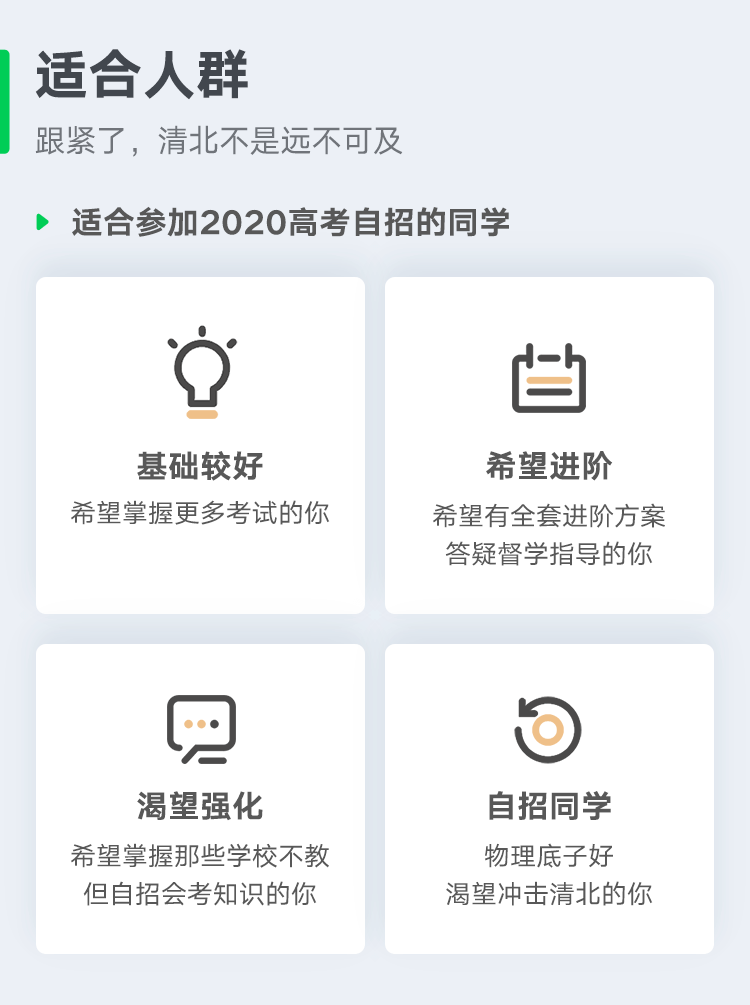 适合人群

跟紧了，清北不是远不可及

适合参加2020高考自招的同学

基础较好

希望掌握更多考试的你

希望进阶

希望有全套进阶方案
答疑督学指导的你

渴望强化

希望掌握那些学校不教
但自招会考知识的你

自招同学

物理底子好
渴望冲击清北的你