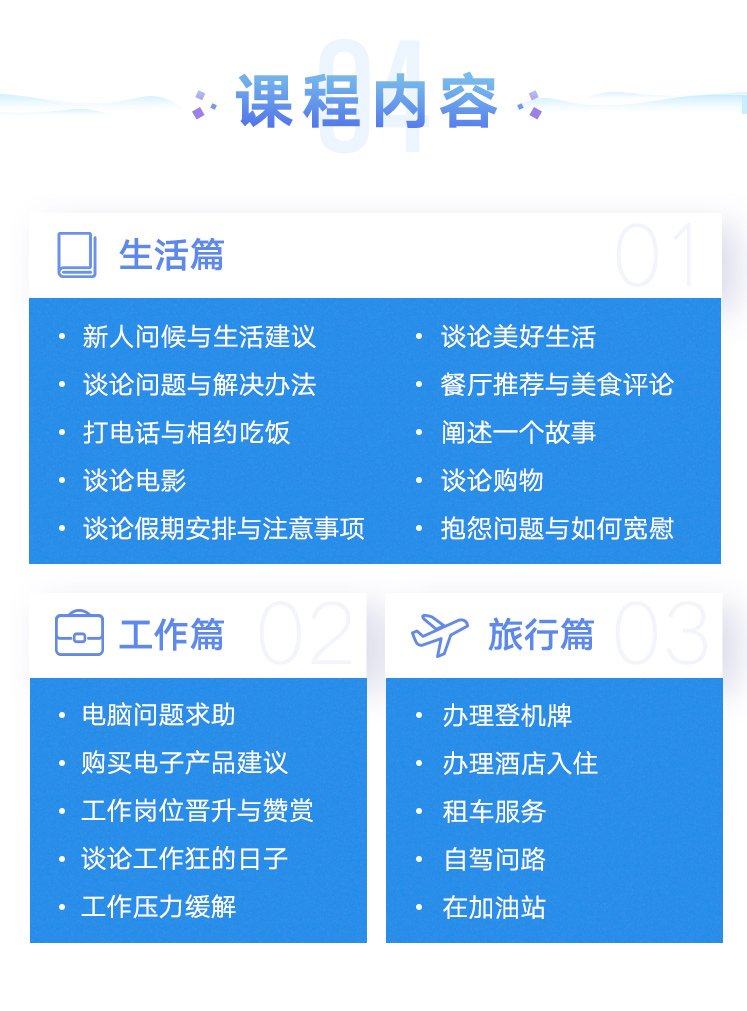 04
课程内容

生活篇 01

• 新人问候与生活建议
• 谈论问题与解决办法
• 打电话与相约吃饭
• 谈论电影
• 谈论假期安排与注意事项

• 谈论美好生活
• 餐厅推荐与美食评论
• 阐述一个故事
• 谈论购物
• 抱怨问题与如何宽慰

工作篇 02

• 电脑问题求助
• 购买电子产品建议
• 工作岗位晋升与赞赏
• 谈论工作狂的日子
• 工作压力缓解

旅行篇 03

• 办理登机牌
• 办理酒店入住
• 租车服务
• 自驾问路
• 在加油站