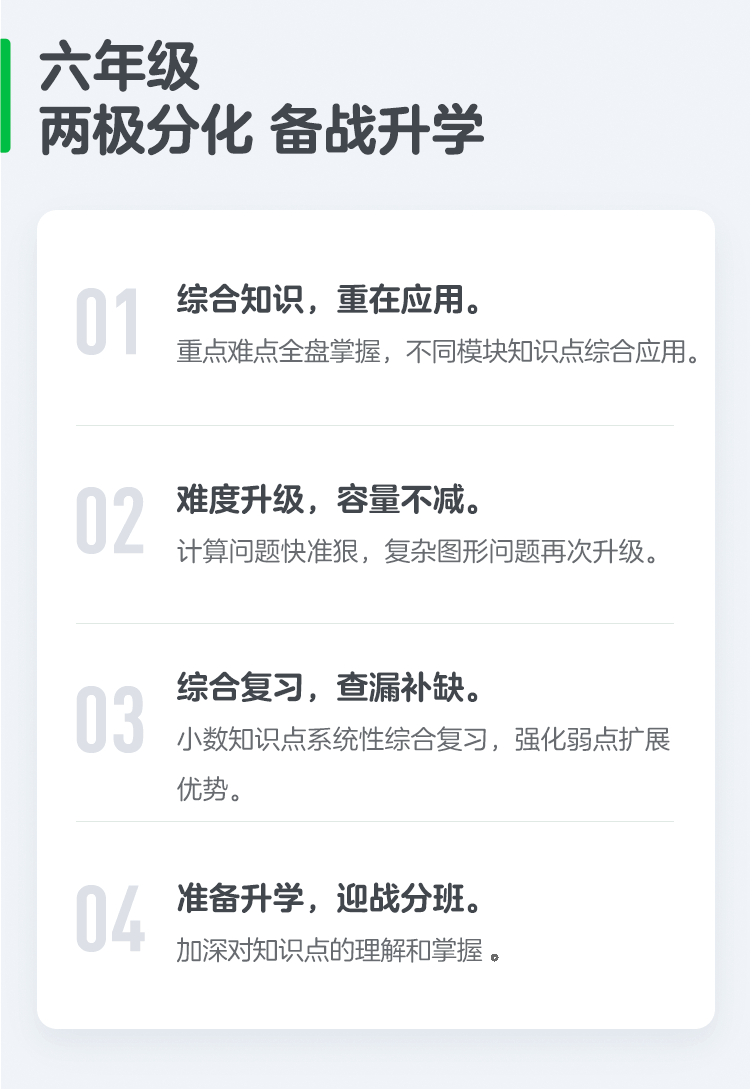 六年级
两极分化 备战升学

01
综合知识，重在应用。
重点难点全盘掌握，不同模块知识点综合应用。

02
难度升级，容量不减。
计算问题快准狠，复杂图形问题再次升级。

03
综合复习，查漏补缺。
小数知识点系统性综合复习，强化弱点扩展优势。

04
准备升学，迎战分班。
加深对知识点的理解和掌握。