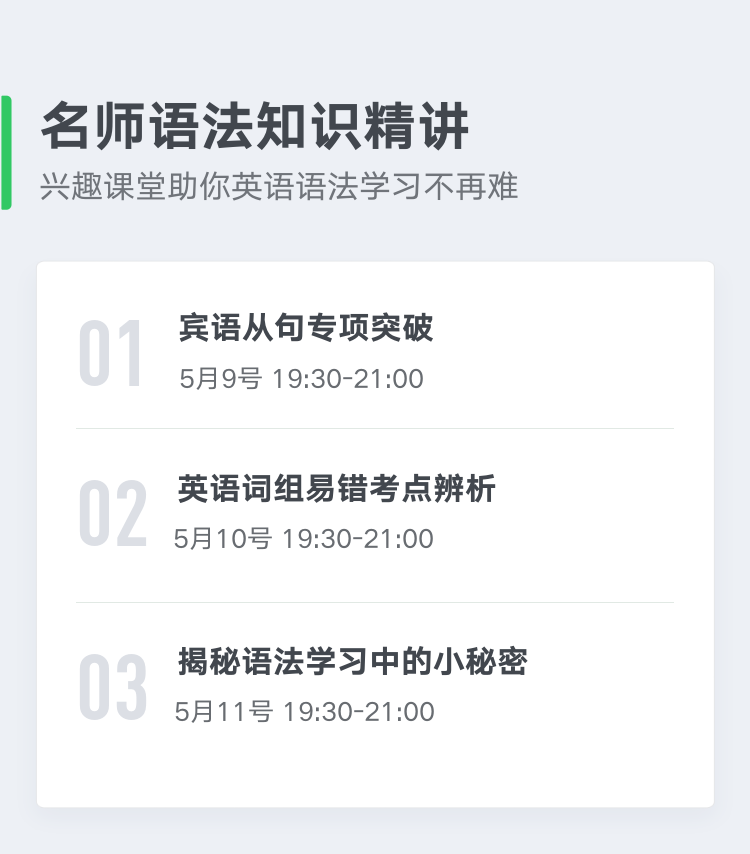 名师语法知识精讲

兴趣课堂助你英语语法学习不再难

01

宾语从句专项突破

5月9号 19:30-21:00

02

英语词组易错考点辨析

5月10号 19:30-21:00

03

揭秘语法学习中的小秘密

5月11号 19:30-21:00