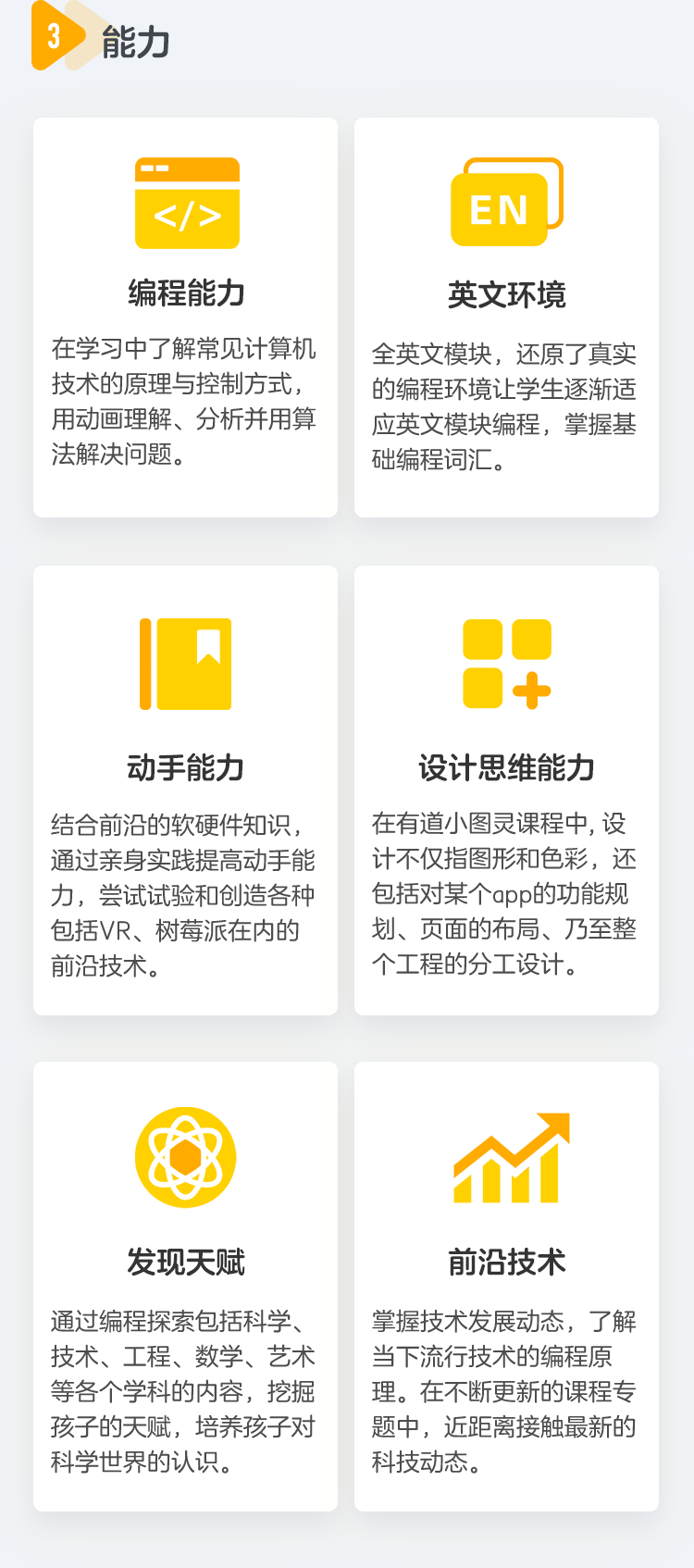 3 能力

</>

编程能力

在学习中了解常见计算机技术的原理与控制方式，用动画理解、分析并用算法解决问题。

EN

英文环境

全英文模块，还原了真实的编程环境让学生逐渐适应英文模块编程，掌握基础编程词汇。

动手能力

结合前沿的软硬件知识，通过亲身实践提高动手能力，尝试试验和创造各种包括VR、树莓派在内的前沿技术。

设计思维能力

在有道小图灵课程中,设计不仅指图形和色彩，还包括对某个app的功能规划、页面的布局、乃至整个工程的分工设计。

发现天赋

通过编程探索包括科学、技术、工程、数学、艺术等各个学科的内容，挖掘孩子的天赋，培养孩子对科学世界的认识。

前沿技术

掌握技术发展动态，了解当下流行技术的编程原理。在不断更新的课程专题中，近距离接触最新的科技动态。