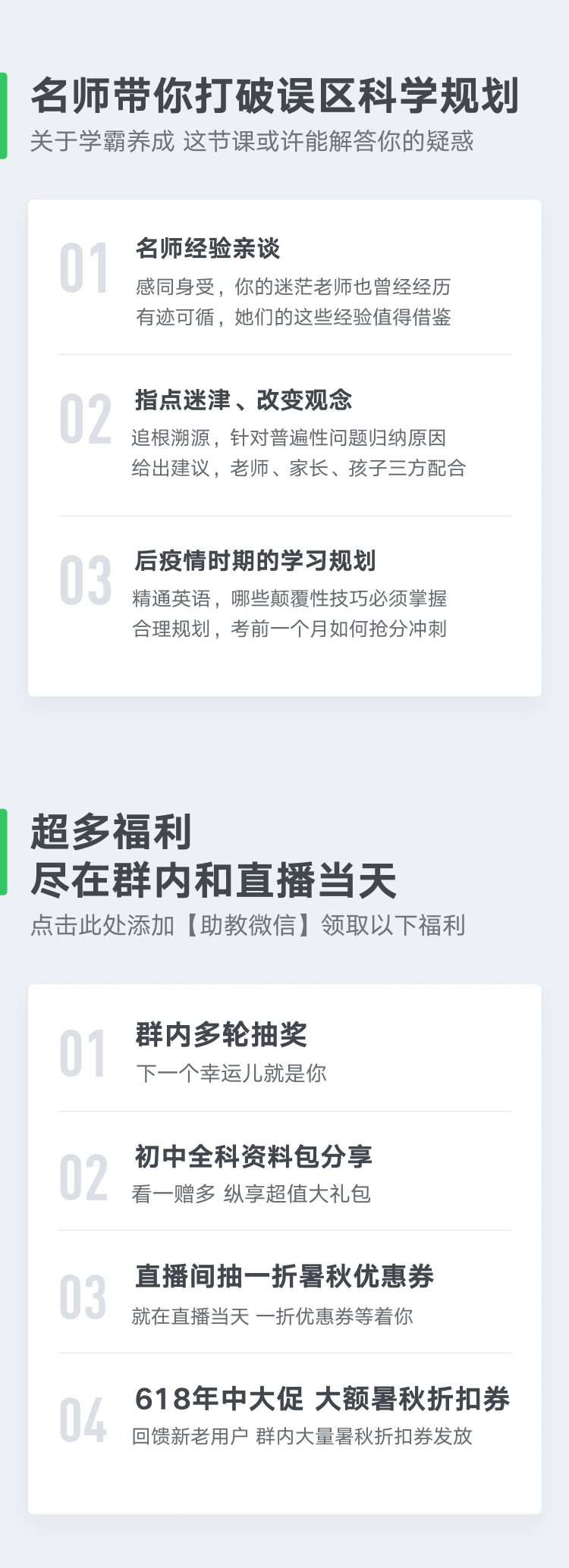 名师带你打破误区科学规划

关于学霸养成 这节课或许能解答你的疑惑

01

名师经验亲谈

感同身受，你的迷茫老师也曾经经历
有迹可循，她们的这些经验值得借鉴

02

指点迷津、改变观念

追根溯源，针对普遍性问题归纳原因
给出建议，老师、家长、孩子三方配合

03

后疫情时期的学习规划

精通英语，哪些颠覆性技巧必须掌握
合理规划，考前一个月如何抢分冲刺

超多福利
尽在群内和直播当天

点击此处添加【助教微信】领取以下福利

01

群内多轮抽奖

下一个幸运儿就是你

02

初中全科资料包分享

看一赠多 纵享超值大礼包

03

直播间抽一折暑秋优惠券

就在直播当天 一折优惠券等着你

04

618年中大促 大额暑秋折扣券

回馈新老用户 群内大量暑秋折扣券发放